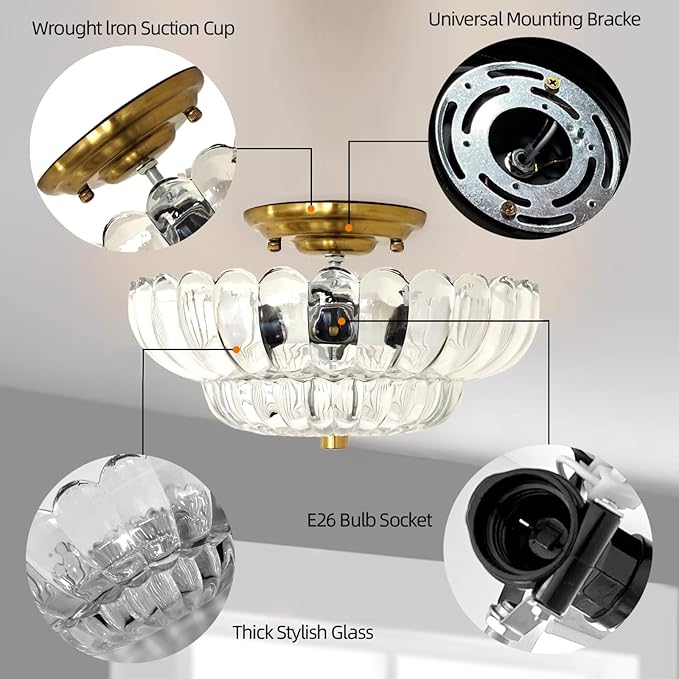 Wrought Iron Suction Cup

Universal Mounting Bracke

E26 Bulb Socket

Thick Stylish Glass