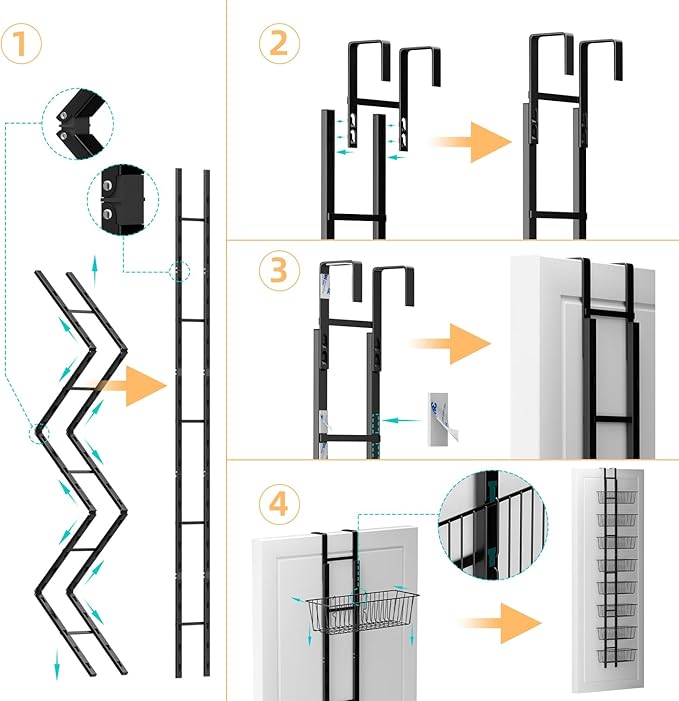 1

2

3

4