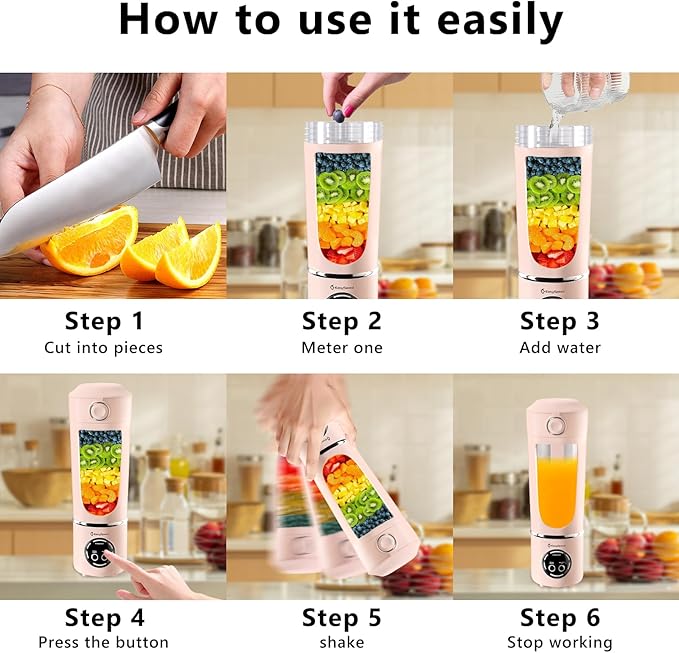 How to use it easily

Step 1
Cut into pieces

Step 2
Meter one

Step 3
Add water

Step 4
Press the button

Step 5
shake

Step 6
Stop working