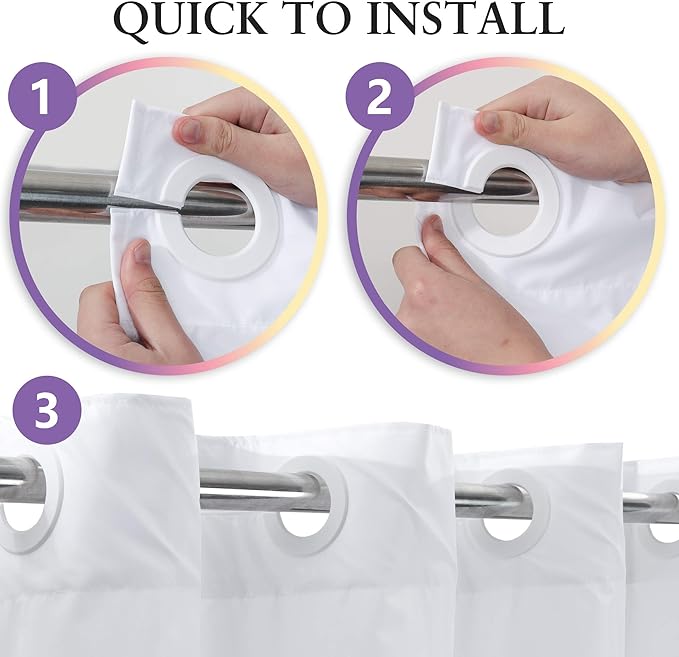 QUICK TO INSTALL

1

2

3