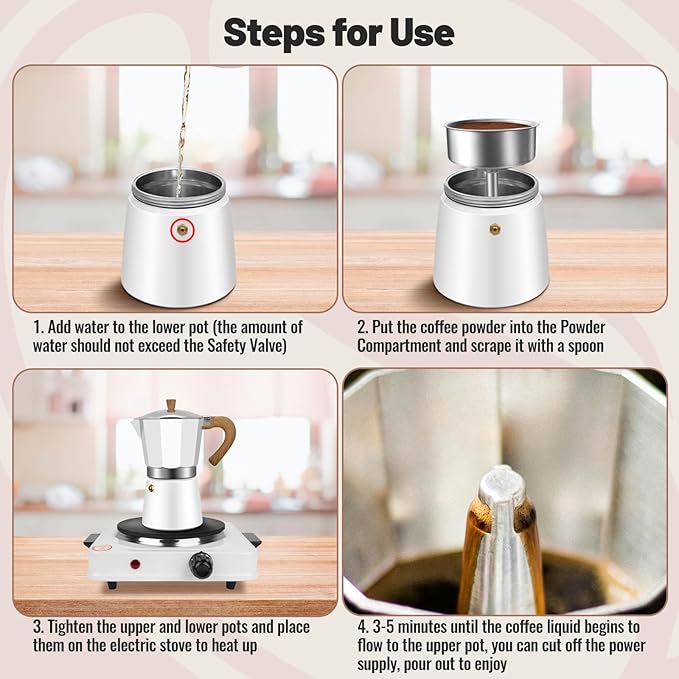 Steps for Use

1. Add water to the lower pot (the amount of water should not exceed the Safety Valve)

2. Put the coffee powder into the Powder Compartment and scrape it with a spoon

3. Tighten the upper and lower pots and place them on the electric stove to heat up

4. 3-5 minutes until the coffee liquid begins to flow to the upper pot, you can cut off the power supply, pour out to enjoy