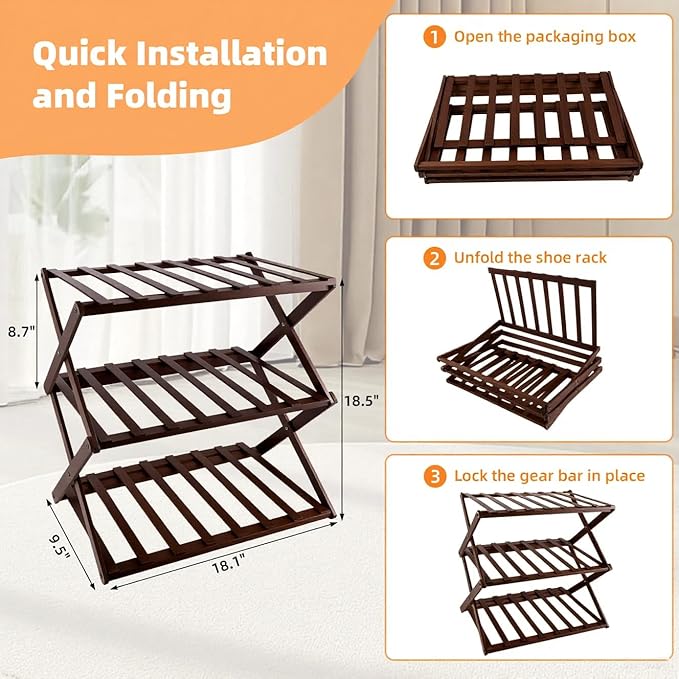 Quick Installation and Folding

8.7"

18.5"

9.5"

18.1"

1 Open the packaging box

2 Unfold the shoe rack

3 Lock the gear bar in place