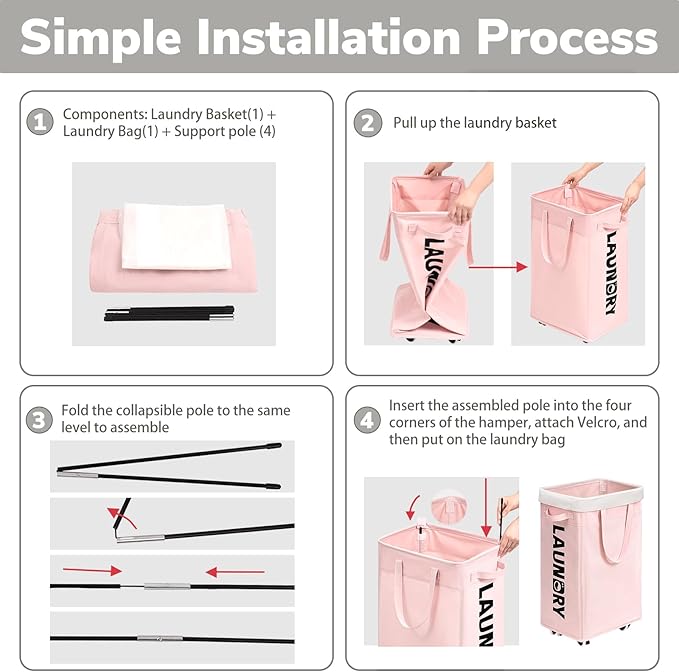 Simple Installation Process

1 Components: Laundry Basket(1) + Laundry Bag(1) + Support pole (4)

2 Pull up the laundry basket

LAUN

LAUNDRY

3 Fold the collapsible pole to the same level to assemble

4 Insert the assembled pole into the four corners of the hamper, attach Velcro, and then put on the laundry bag

LAUN

LAUNDRY