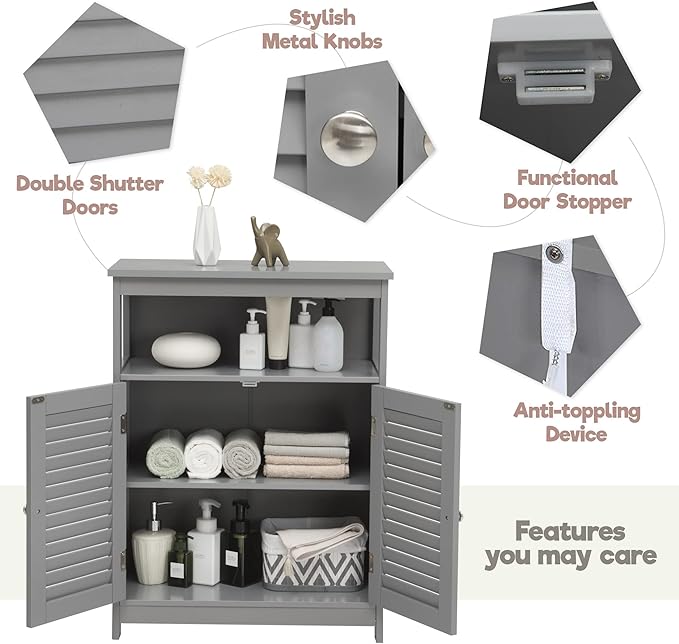 Stylish Metal Knobs

Double Shutter Doors

Functional Door Stopper

Anti-toppling Device

Features you may care