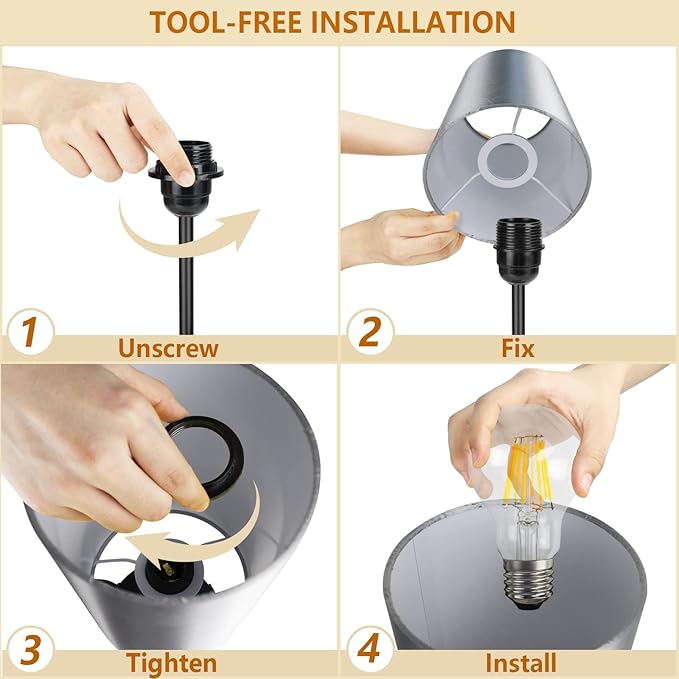 TOOL-FREE INSTALLATION

1 Unscrew

2 Fix

3 Tighten

4 Install