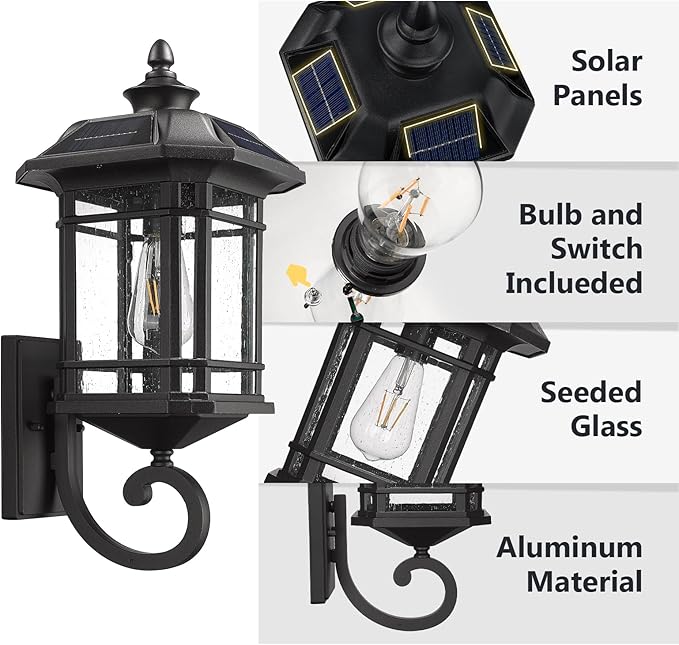 Solar Panels

Bulb and Switch Inclueded

Seeded Glass

Aluminum Material