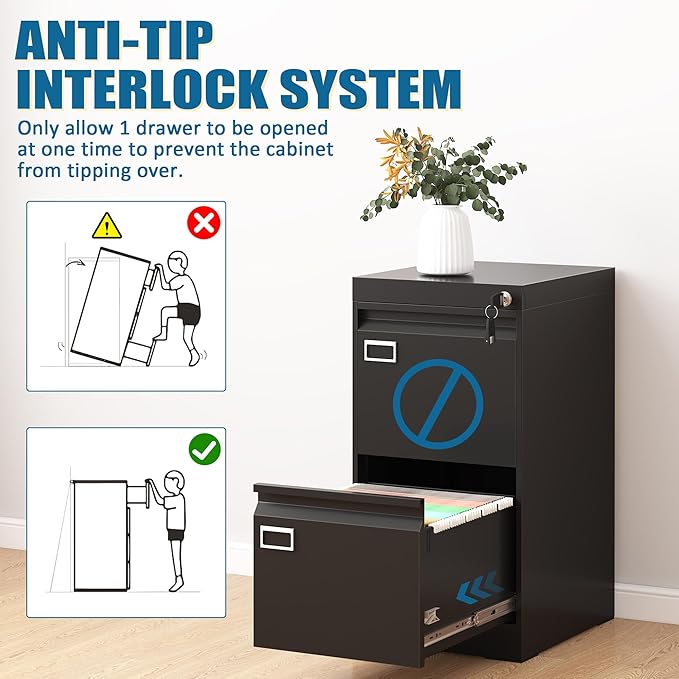 ANTI-TIP INTERLOCK SYSTEM

Only allow 1 drawer to be opened at one time to prevent the cabinet from tipping over.