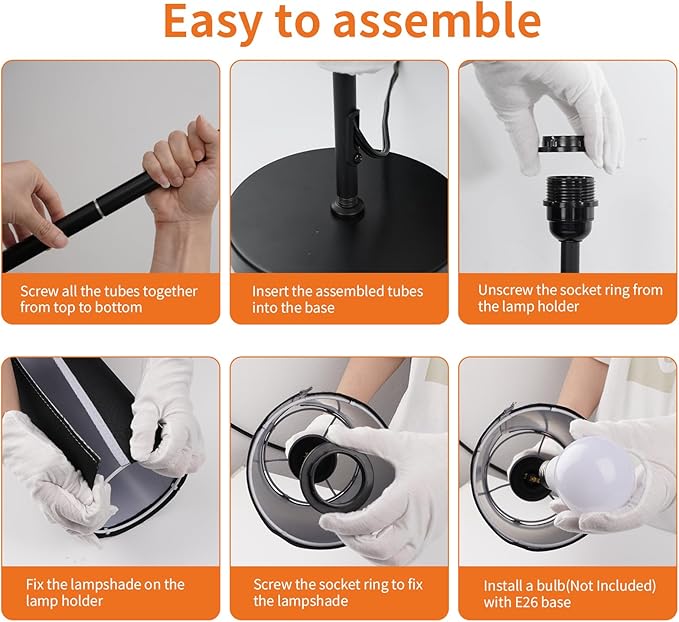 Easy to assemble

Screw all the tubes together from top to bottom

Insert the assembled tubes into the base

Unscrew the socket ring from the lamp holder

Fix the lampshade on the lamp holder

Screw the socket ring to fix the lampshade

Install a bulb(Not Included) with E26 base