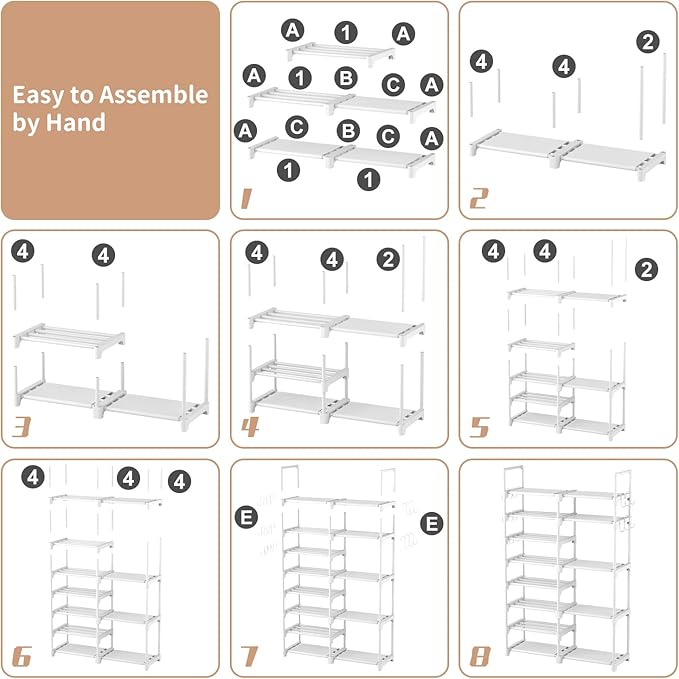 Easy to Assemble by Hand

A 1 A
A 1 B C A
A C B C A
1 1
1

4 4 2
2

4 4
3

4 4 2
4

4 4 2
5

4 4 4
6

E E
7

8