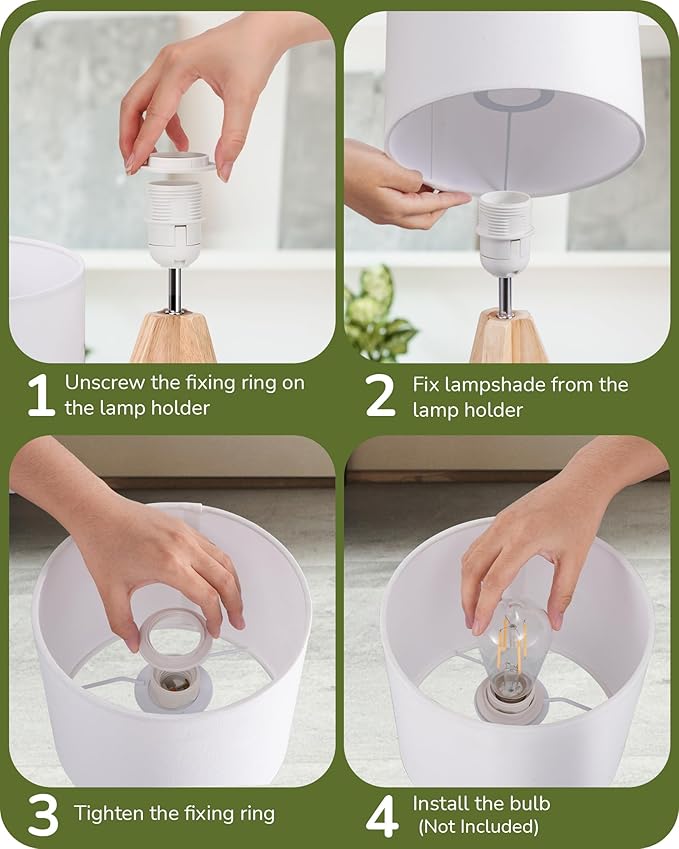 1 Unscrew the fixing ring on the lamp holder

2 Fix lampshade from the lamp holder

3 Tighten the fixing ring

4 Install the bulb (Not Included)