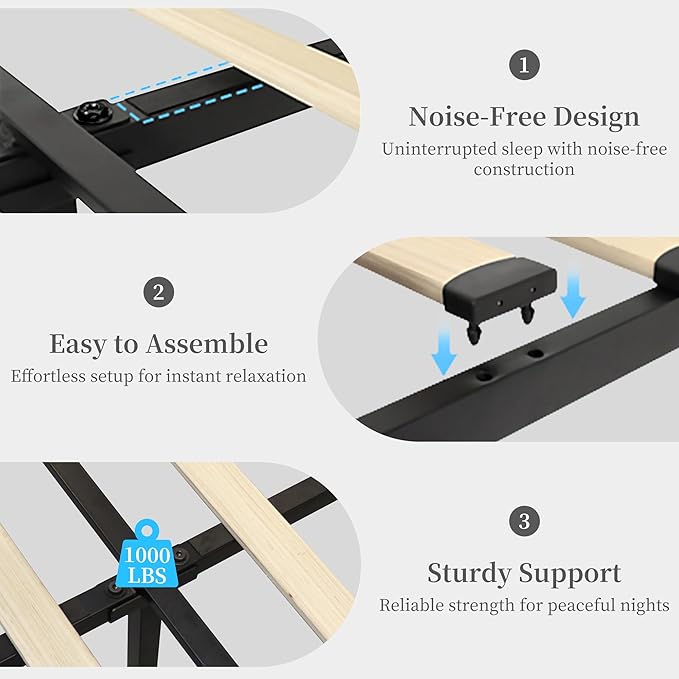 1

Noise-Free Design

Uninterrupted sleep with noise-free construction

2

Easy to Assemble

Effortless setup for instant relaxation

1000 LBS

3

Sturdy Support

Reliable strength for peaceful nights