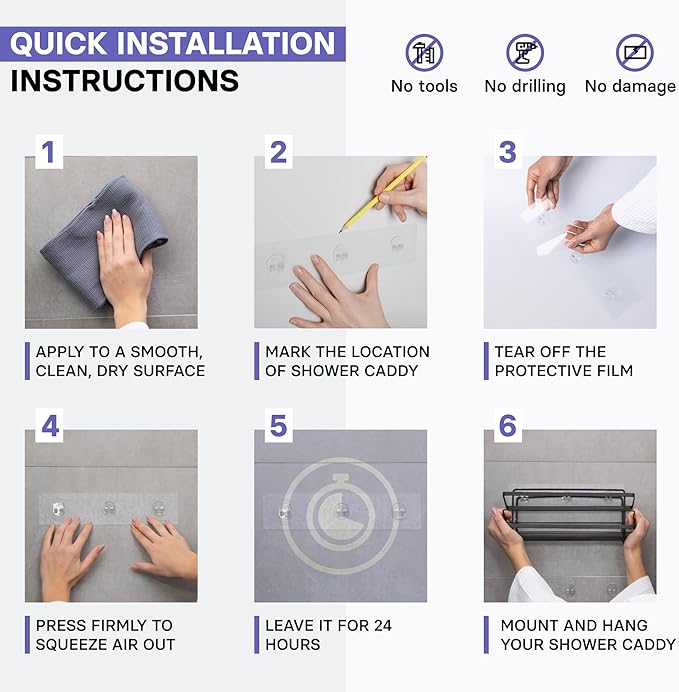 QUICK INSTALLATION INSTRUCTIONS

No tools
No drilling
No damage

1
APPLY TO A SMOOTH, CLEAN, DRY SURFACE

2
MARK THE LOCATION OF SHOWER CADDY

3
TEAR OFF THE PROTECTIVE FILM

4
PRESS FIRMLY TO SQUEEZE AIR OUT

5
LEAVE IT FOR 24 HOURS

6
MOUNT AND HANG YOUR SHOWER CADDY