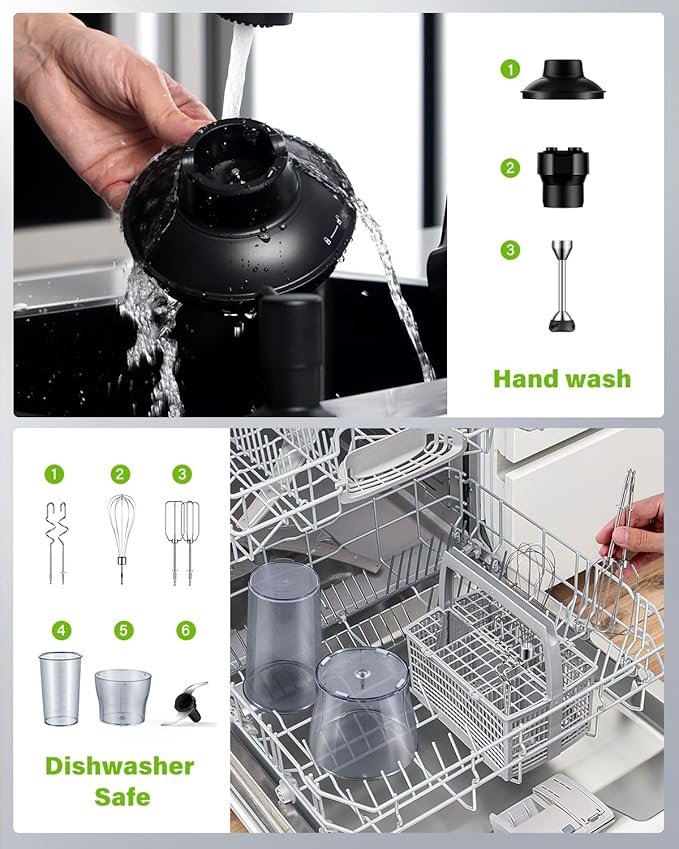 1
2
3
Hand wash

1
2
3
4
5
6
Dishwasher Safe