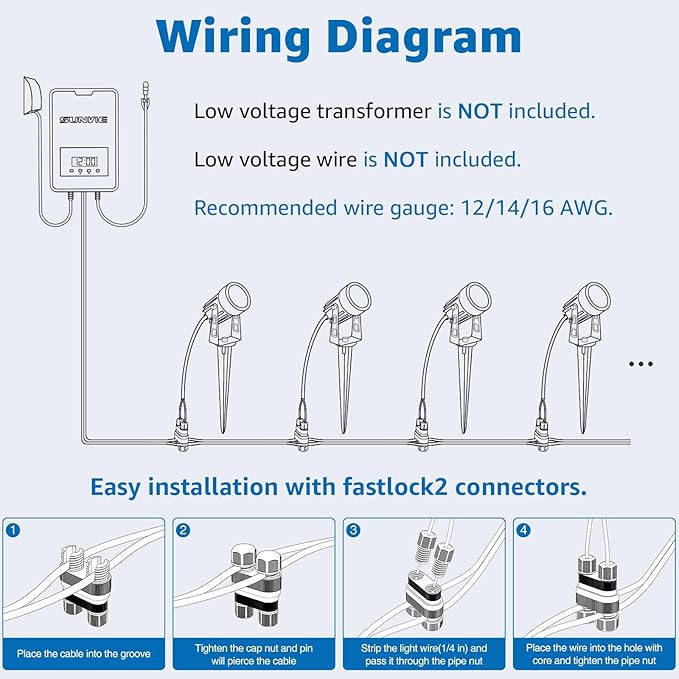 Wiring Diagram

SUNVIE

12:00

Low voltage transformer is NOT included.

Low voltage wire is NOT included.

Recommended wire gauge: 12/14/16 AWG.

...

Easy installation with fastlock2 connectors.

1
Place the cable into the groove

2
Tighten the cap nut and pin will pierce the cable

3
Strip the light wire(1/4 in) and pass it through the pipe nut

4
Place the wire into the hole with core and tighten the pipe nut