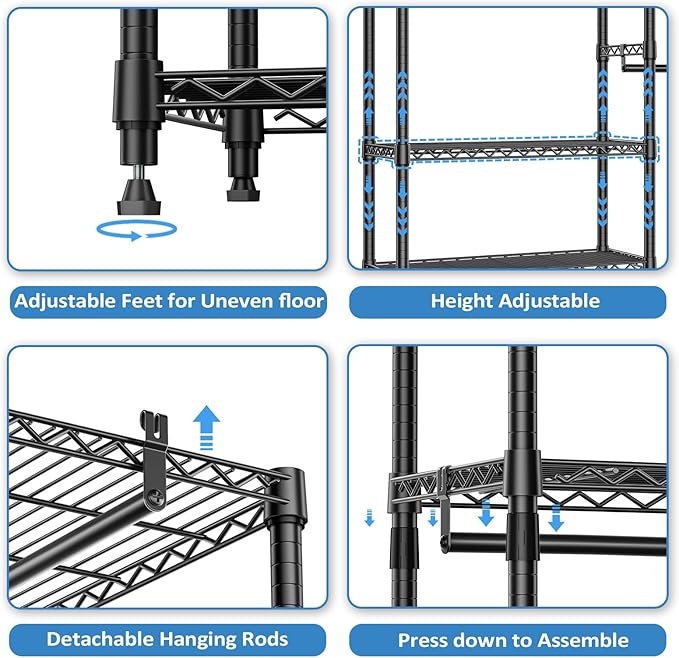 Adjustable Feet for Uneven floor

Height Adjustable

Detachable Hanging Rods

Press down to Assemble