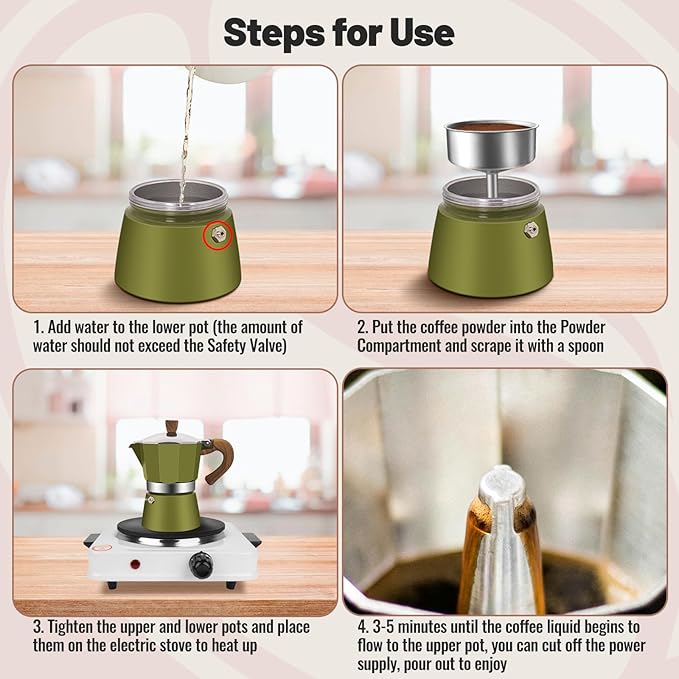 Steps for Use

1. Add water to the lower pot (the amount of water should not exceed the Safety Valve)

2. Put the coffee powder into the Powder Compartment and scrape it with a spoon

3. Tighten the upper and lower pots and place them on the electric stove to heat up

4. 3-5 minutes until the coffee liquid begins to flow to the upper pot, you can cut off the power supply, pour out to enjoy