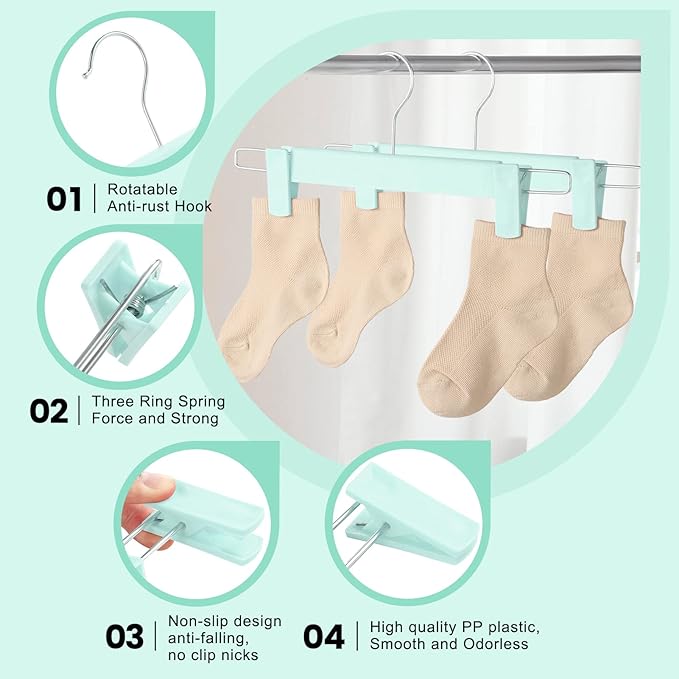 01 | Rotatable Anti-rust Hook

02 | Three Ring Spring Force and Strong

03 | Non-slip design anti-falling, no clip nicks

04 | High quality PP plastic, Smooth and Odorless