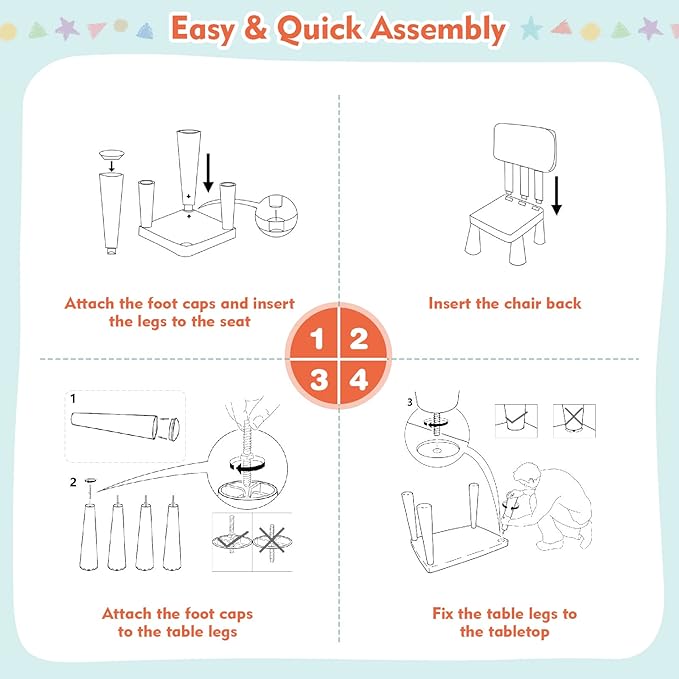 Easy & Quick Assembly

Attach the foot caps and insert the legs to the seat

Insert the chair back

1 2
3 4

1

2

Attach the foot caps to the table legs

3

Fix the table legs to the tabletop