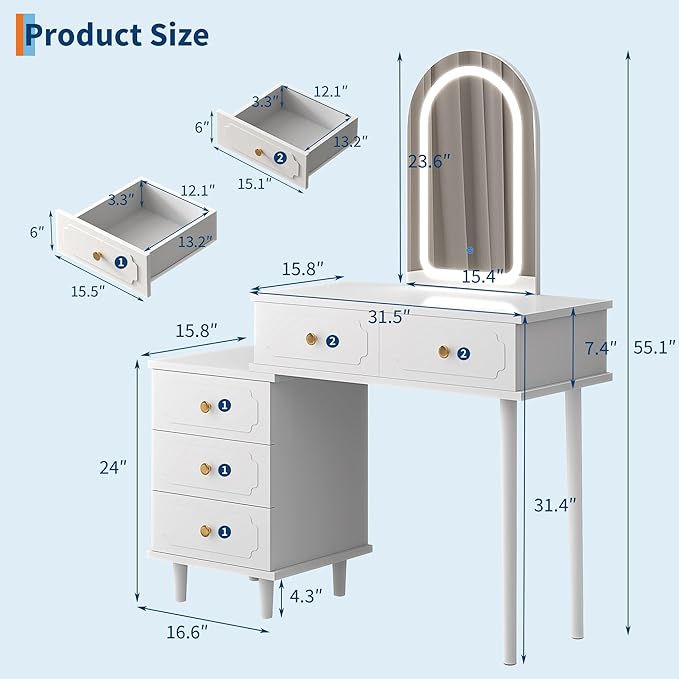 Product Size

3.3″
12.1″
6″
13.2″
2
15.1″

3.3″
12.1″
6″
13.2″
1
15.5″

23.6″
15.4″
15.8″
31.5″
15.8″
2
2
7.4″
55.1″
1
1
1
24″
31.4″
4.3″
16.6″