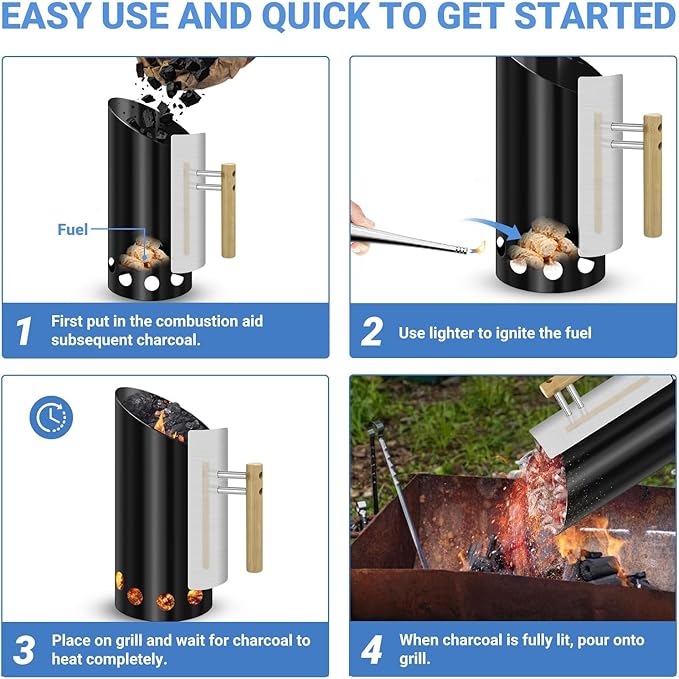 EASY USE AND QUICK TO GET STARTED

Fuel

1 First put in the combustion aid subsequent charcoal.

2 Use lighter to ignite the fuel

3 Place on grill and wait for charcoal to heat completely.

4 When charcoal is fully lit, pour onto grill.