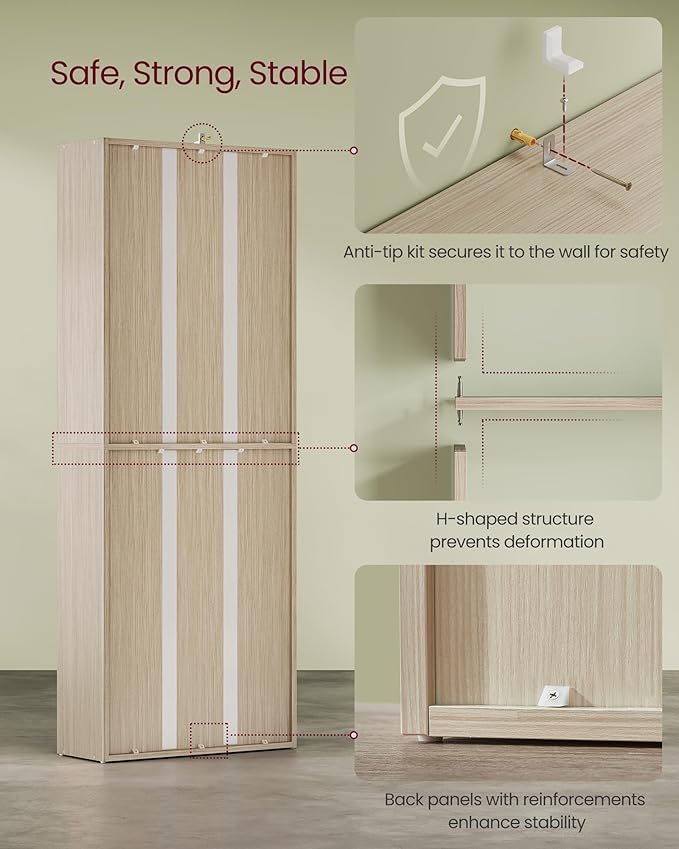 Safe, Strong, Stable

Anti-tip kit secures it to the wall for safety

H-shaped structure prevents deformation

Back panels with reinforcements enhance stability