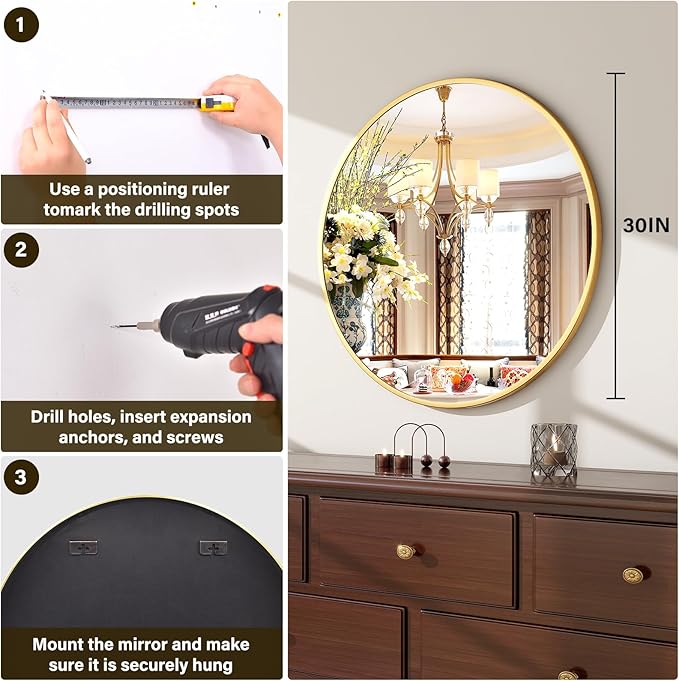 1

Use a positioning ruler tomark the drilling spots

2

Drill holes, insert expansion anchors, and screws

3

Mount the mirror and make sure it is securely hung

30IN