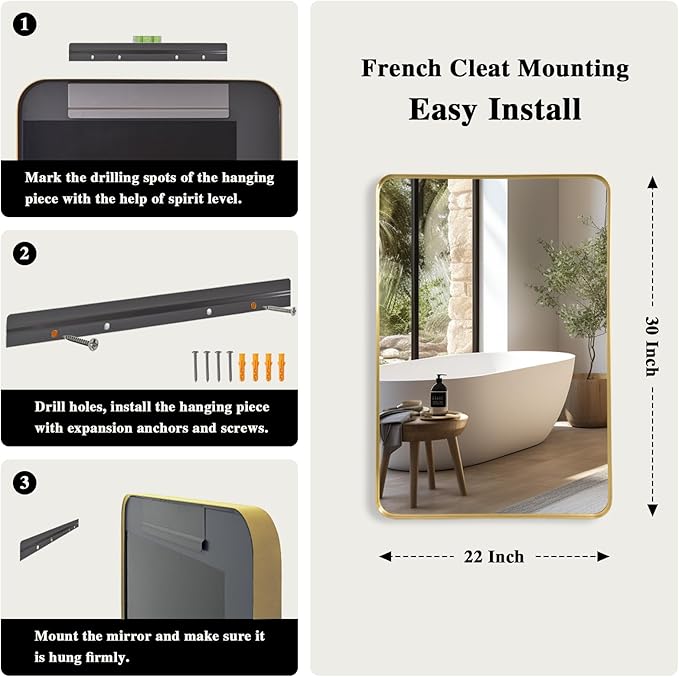 1

Mark the drilling spots of the hanging piece with the help of spirit level.

2

Drill holes, install the hanging piece with expansion anchors and screws.

3

Mount the mirror and make sure it is hung firmly.

French Cleat Mounting
Easy Install

30 Inch

22 Inch