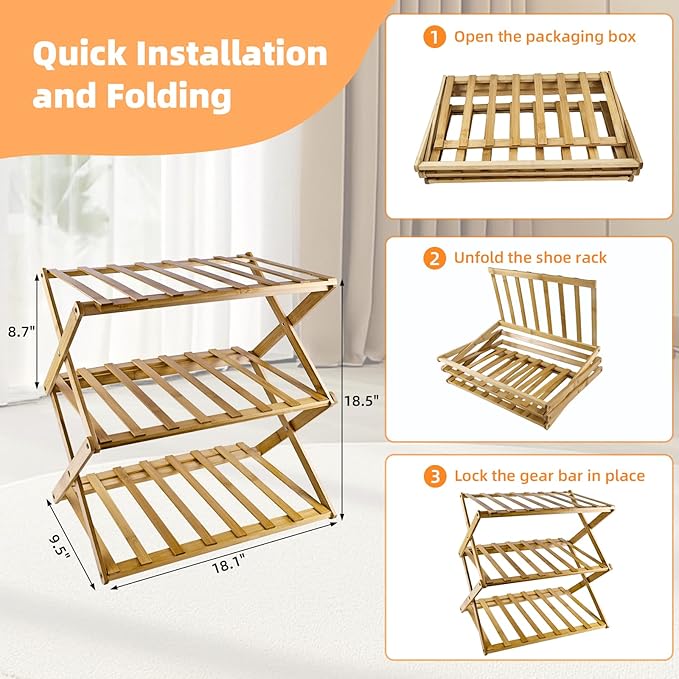 Quick Installation and Folding

8.7"

18.5"

9.5"

18.1"

1 Open the packaging box

2 Unfold the shoe rack

3 Lock the gear bar in place