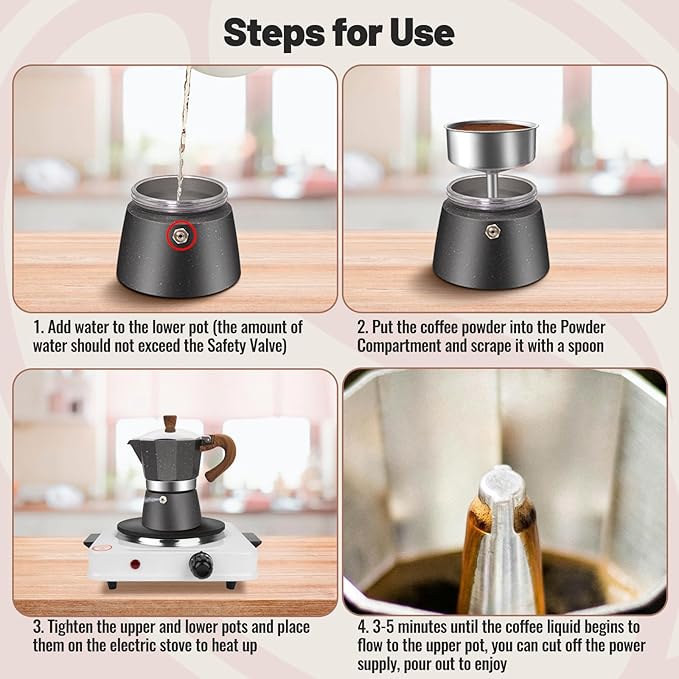 Steps for Use

1. Add water to the lower pot (the amount of water should not exceed the Safety Valve)

2. Put the coffee powder into the Powder Compartment and scrape it with a spoon

3. Tighten the upper and lower pots and place them on the electric stove to heat up

4. 3-5 minutes until the coffee liquid begins to flow to the upper pot, you can cut off the power supply, pour out to enjoy