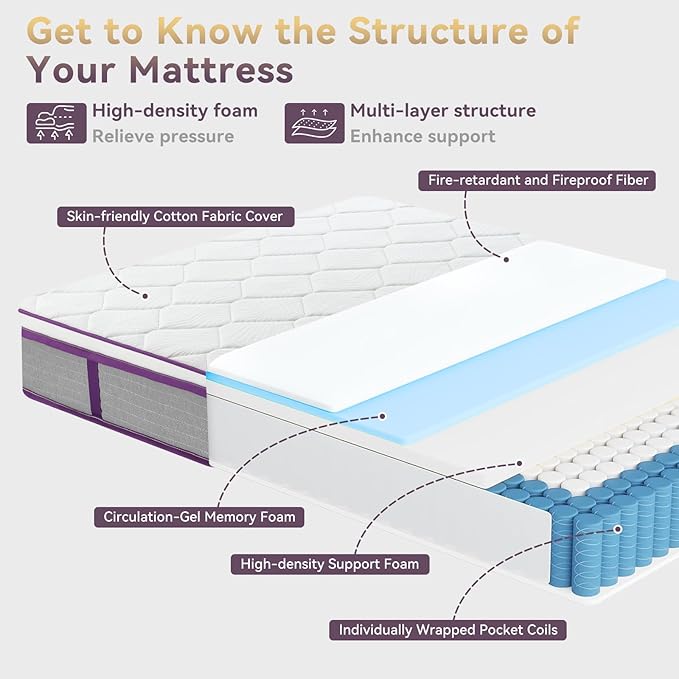 Get to Know the Structure of Your Mattress

High-density foam
Relieve pressure

Multi-layer structure
Enhance support

Fire-retardant and Fireproof Fiber

Skin-friendly Cotton Fabric Cover

Circulation-Gel Memory Foam

High-density Support Foam

Individually Wrapped Pocket Coils