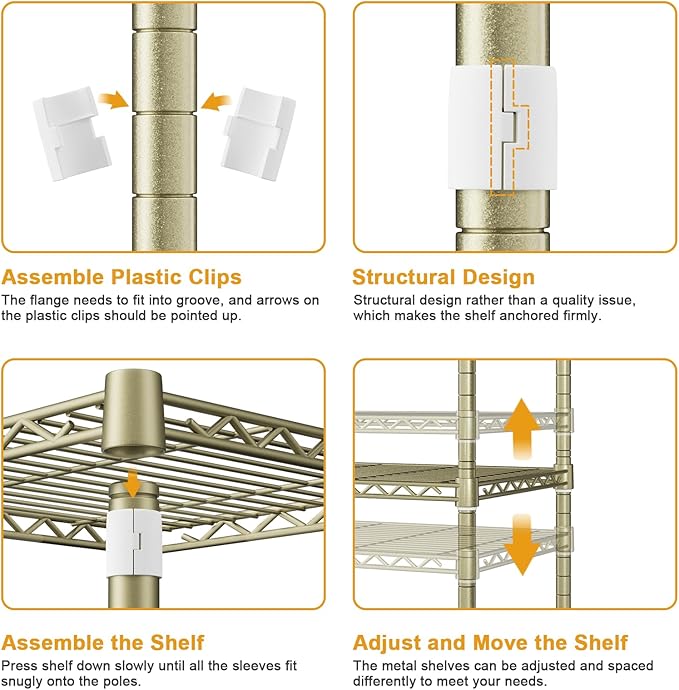 Assemble Plastic Clips
The flange needs to fit into groove, and arrows on the plastic clips should be pointed up.

Structural Design
Structural design rather than a quality issue, which makes the shelf anchored firmly.

Assemble the Shelf
Press shelf down slowly until all the sleeves fit snugly onto the poles.

Adjust and Move the Shelf
The metal shelves can be adjusted and spaced differently to meet your needs.