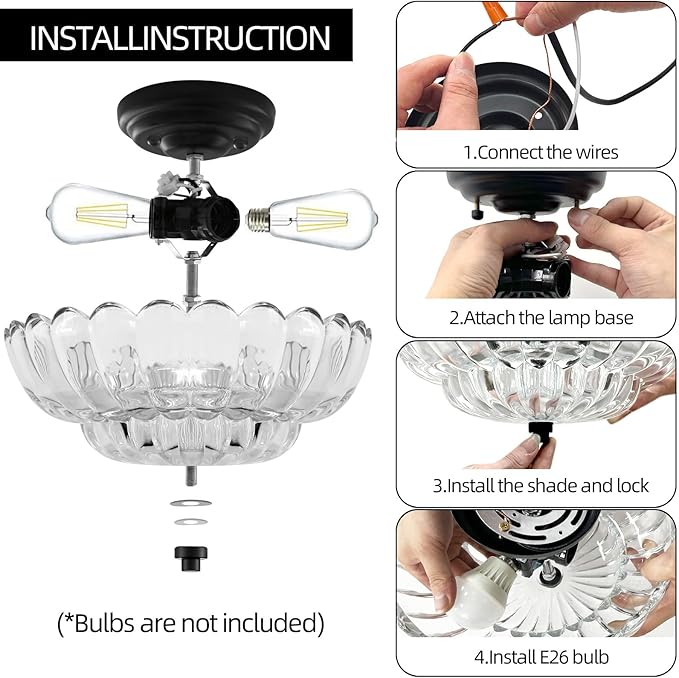 INSTALLINSTRUCTION

(*Bulbs are not included)

1.Connect the wires

2.Attach the lamp base

3.Install the shade and lock

4.Install E26 bulb