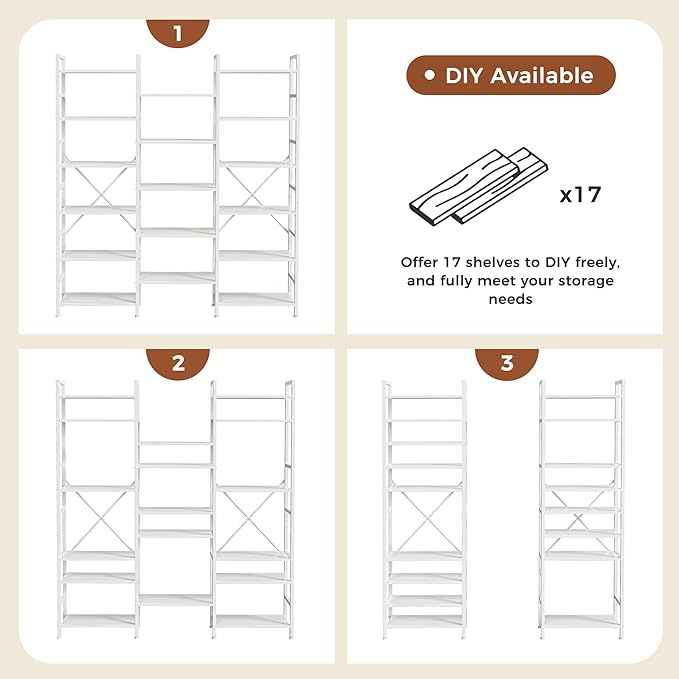 1

• DIY Available

x17

Offer 17 shelves to DIY freely, and fully meet your storage needs

2

3