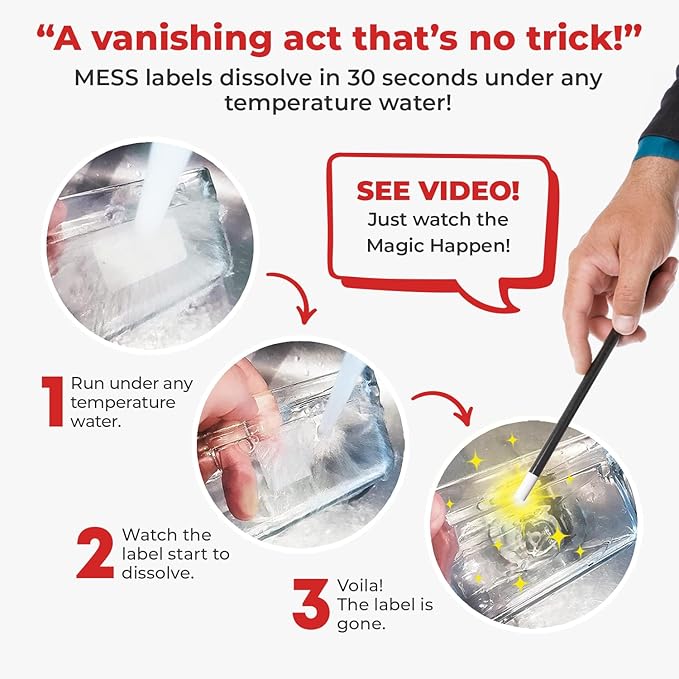 “A vanishing act that’s no trick!”
MESS labels dissolve in 30 seconds under any temperature water!

SEE VIDEO!
Just watch the Magic Happen!

1 Run under any temperature water.

2 Watch the label start to dissolve.

3 Voila! The label is gone.