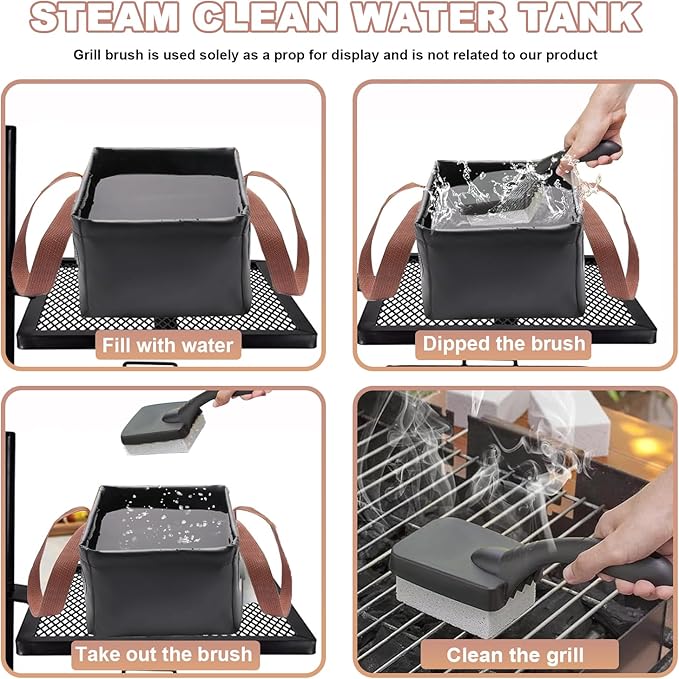 STEAM CLEAN WATER TANK

Grill brush is used solely as a prop for display and is not related to our product

Fill with water

Dipped the brush

Take out the brush

Clean the grill