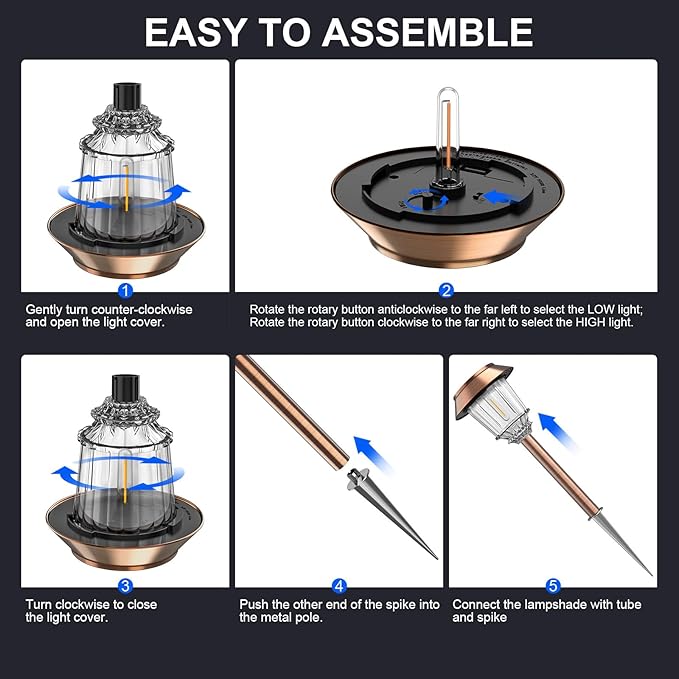 EASY TO ASSEMBLE

1
Gently turn counter-clockwise and open the light cover.

2
Rotate the rotary button anticlockwise to the far left to select the LOW light; Rotate the rotary button clockwise to the far right to select the HIGH light.

3
Turn clockwise to close the light cover.

4
Push the other end of the spike into the metal pole.

5
Connect the lampshade with tube and spike