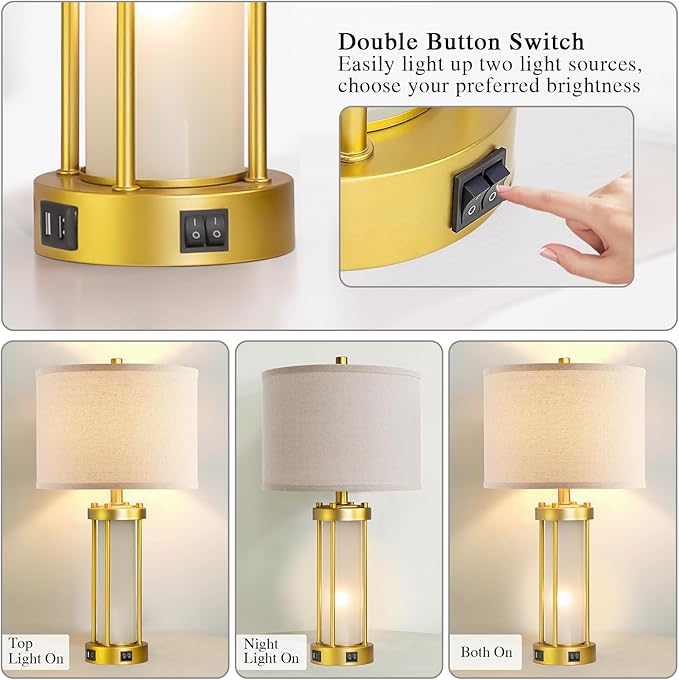 Double Button Switch
Easily light up two light sources, choose your preferred brightness

Top Light On

Night Light On

Both On