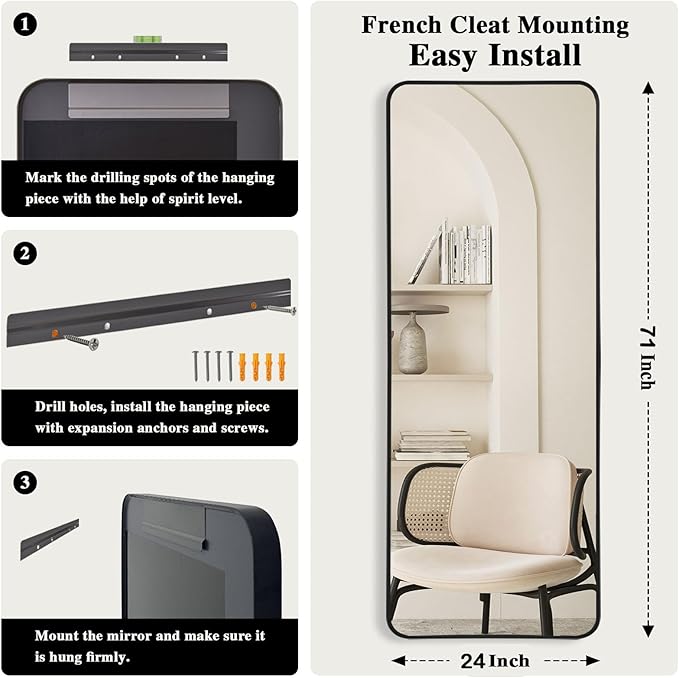 1

Mark the drilling spots of the hanging piece with the help of spirit level.

2

Drill holes, install the hanging piece with expansion anchors and screws.

3

Mount the mirror and make sure it is hung firmly.

French Cleat Mounting
Easy Install

71 Inch

24 Inch