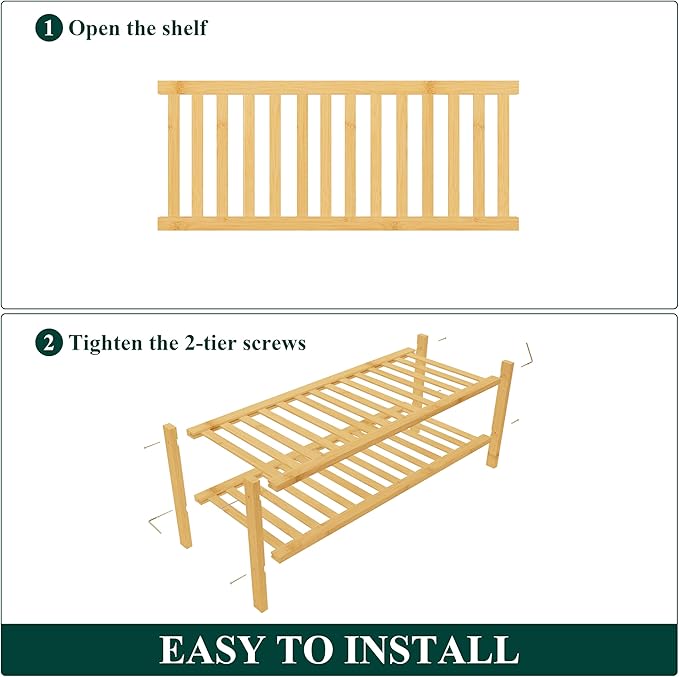 1 Open the shelf

2 Tighten the 2-tier screws

EASY TO INSTALL