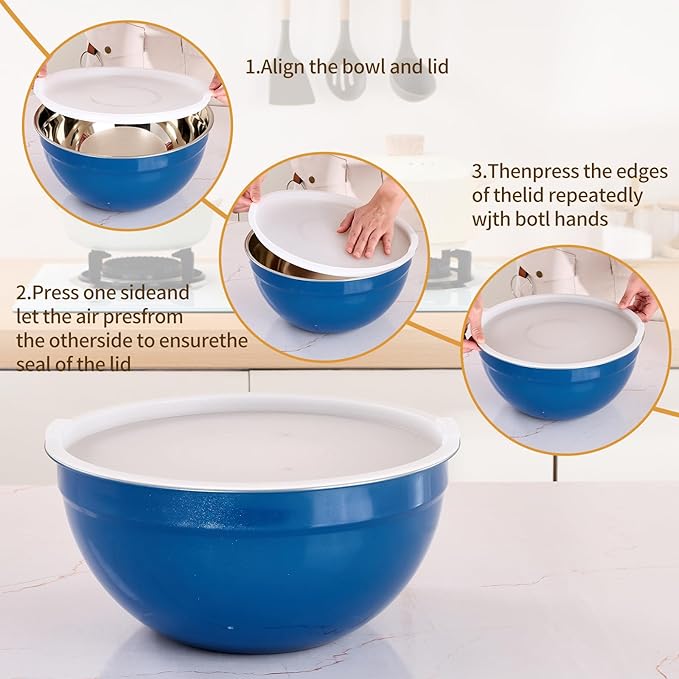 1.Align the bowl and lid

3.Thenpress the edges of thelid repeatedly wjth botl hands

2.Press one sideand let the air presfrom the otherside to ensurethe seal of the lid