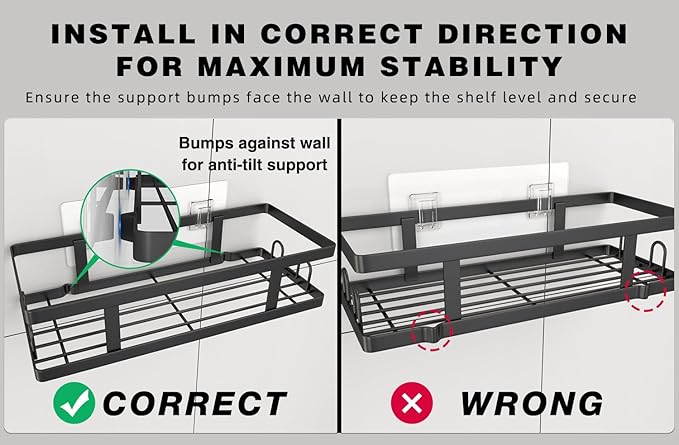 INSTALL IN CORRECT DIRECTION FOR MAXIMUM STABILITY

Ensure the support bumps face the wall to keep the shelf level and secure

Bumps against wall for anti-tilt support

CORRECT

WRONG