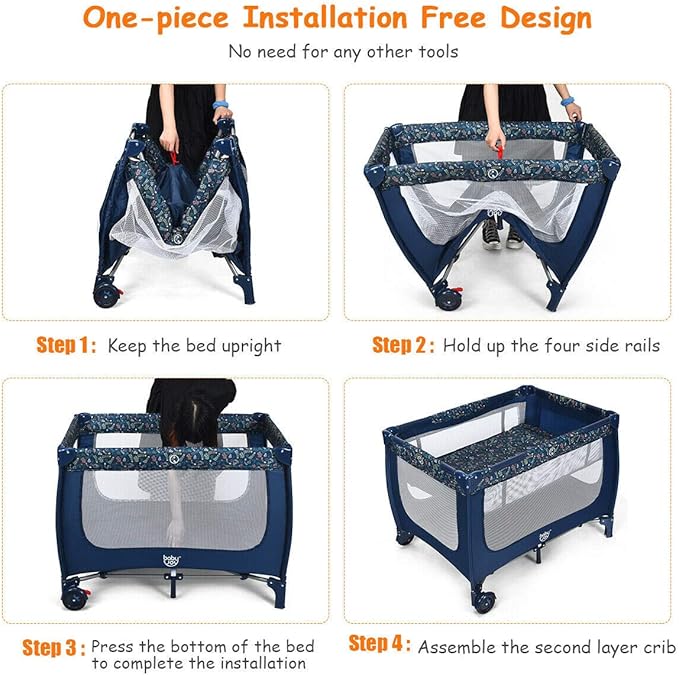 One-piece Installation Free Design

No need for any other tools

Step 1: Keep the bed upright

Step 2: Hold up the four side rails

baby joy

Step 3: Press the bottom of the bed to complete the installation

baby joy

Step 4: Assemble the second layer crib