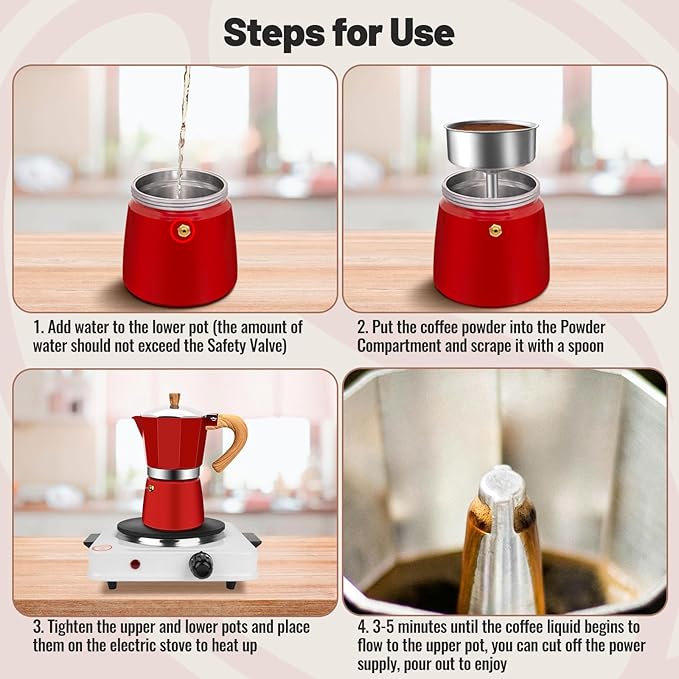 Steps for Use

1. Add water to the lower pot (the amount of water should not exceed the Safety Valve)

2. Put the coffee powder into the Powder Compartment and scrape it with a spoon

3. Tighten the upper and lower pots and place them on the electric stove to heat up

4. 3-5 minutes until the coffee liquid begins to flow to the upper pot, you can cut off the power supply, pour out to enjoy