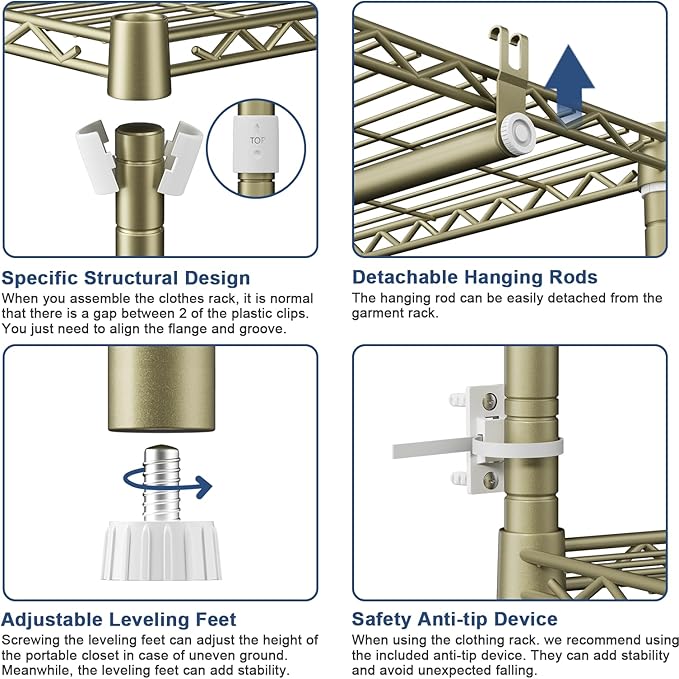 TOP

Specific Structural Design
When you assemble the clothes rack, it is normal that there is a gap between 2 of the plastic clips. You just need to align the flange and groove.

Detachable Hanging Rods
The hanging rod can be easily detached from the garment rack.

Adjustable Leveling Feet
Screwing the leveling feet can adjust the height of the portable closet in case of uneven ground. Meanwhile, the leveling feet can add stability.

Safety Anti-tip Device
When using the clothing rack. we recommend using the included anti-tip device. They can add stability and avoid unexpected falling.