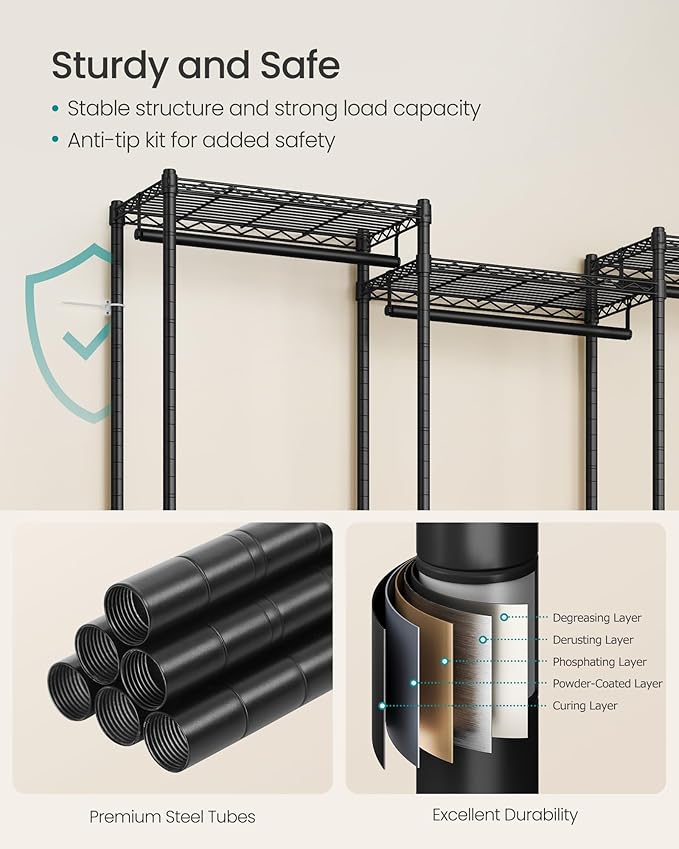 Sturdy and Safe

• Stable structure and strong load capacity
• Anti-tip kit for added safety

Degreasing Layer
Derusting Layer
Phosphating Layer
Powder-Coated Layer
Curing Layer

Premium Steel Tubes

Excellent Durability