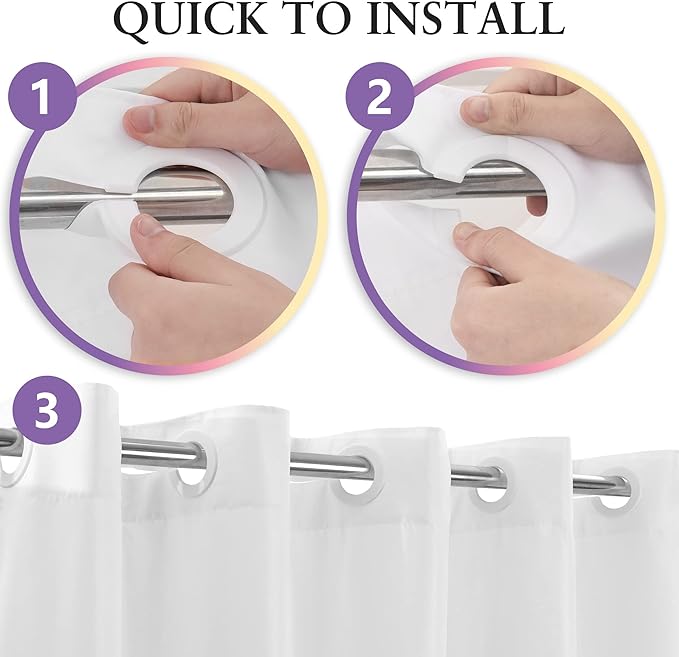 QUICK TO INSTALL

1

2

3