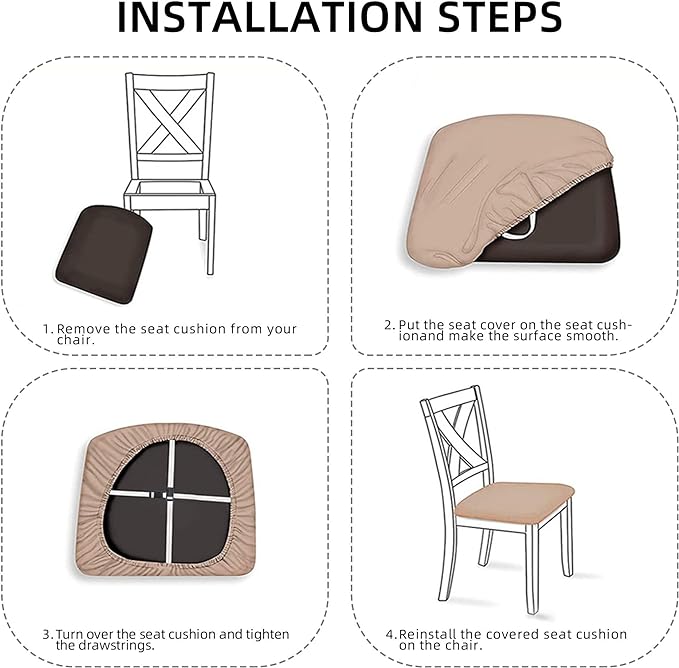 INSTALLATION STEPS

1. Remove the seat cushion from your chair.

2. Put the seat cover on the seat cushionand make the surface smooth.

3. Turn over the seat cushion and tighten the drawstrings.

4. Reinstall the covered seat cushion on the chair.