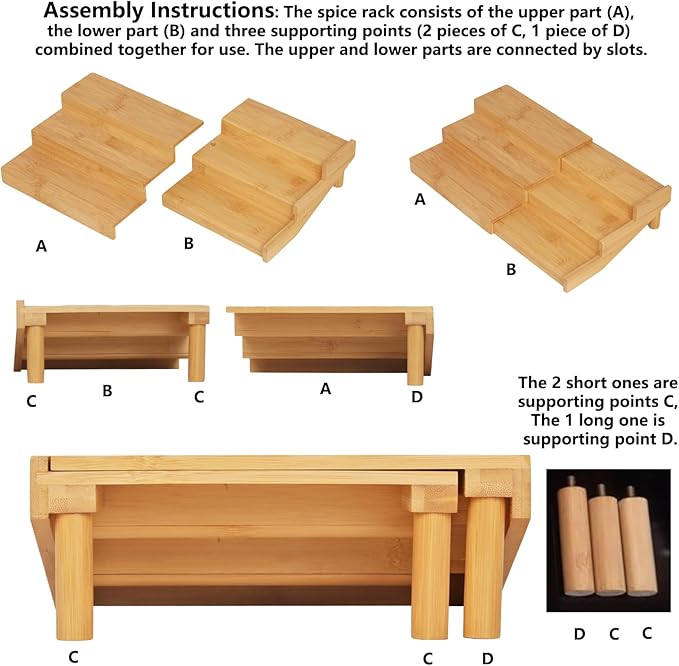 Assembly Instructions: The spice rack consists of the upper part (A), the lower part (B) and three supporting points (2 pieces of C, 1 piece of D) combined together for use. The upper and lower parts are connected by slots.

A

B

A

B

C

B

C

A

D

The 2 short ones are supporting points C, The 1 long one is supporting point D.

C

C

D

D C C