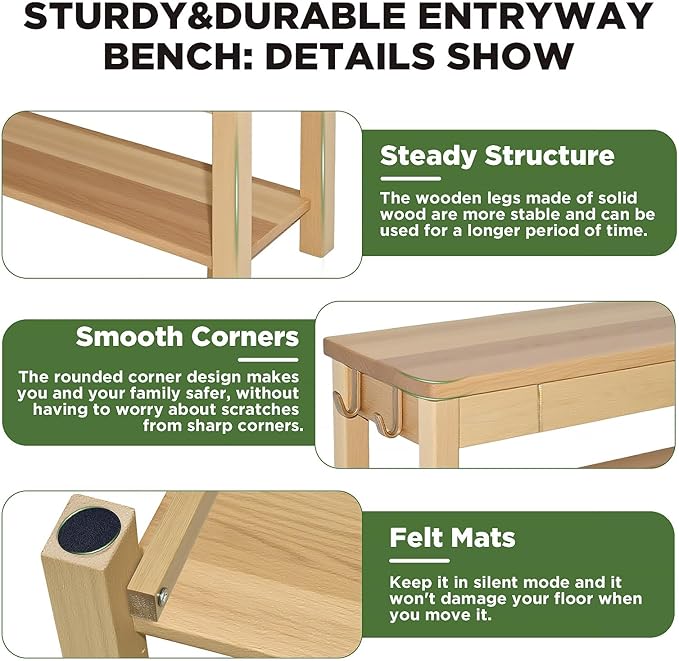 STURDY&DURABLE ENTRYWAY BENCH: DETAILS SHOW

Steady Structure

The wooden legs made of solid wood are more stable and can be used for a longer period of time.

Smooth Corners

The rounded corner design makes you and your family safer, without having to worry about scratches from sharp corners.

Felt Mats

Keep it in silent mode and it won't damage your floor when you move it.