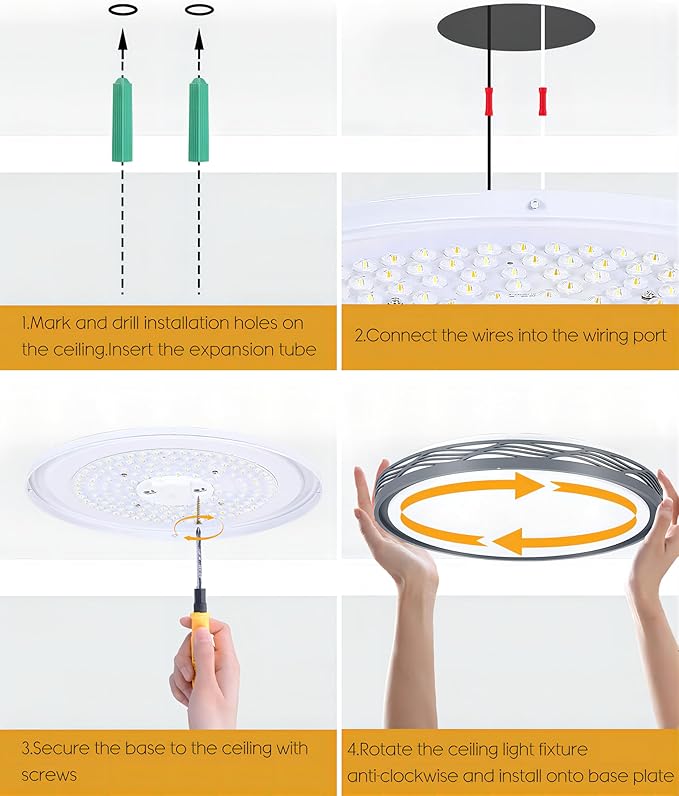 1.Mark and drill installation holes on the ceiling.Insert the expansion tube

2.Connect the wires into the wiring port

3.Secure the base to the ceiling with screws

4.Rotate the ceiling light fixture anti-clockwise and install onto base plate